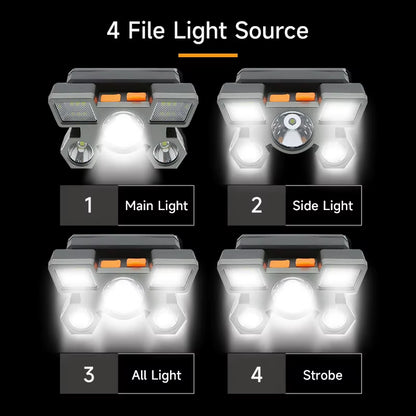 4 File Light Source

1 Main Light

2 Side Light

3 All Light

4 Strobe