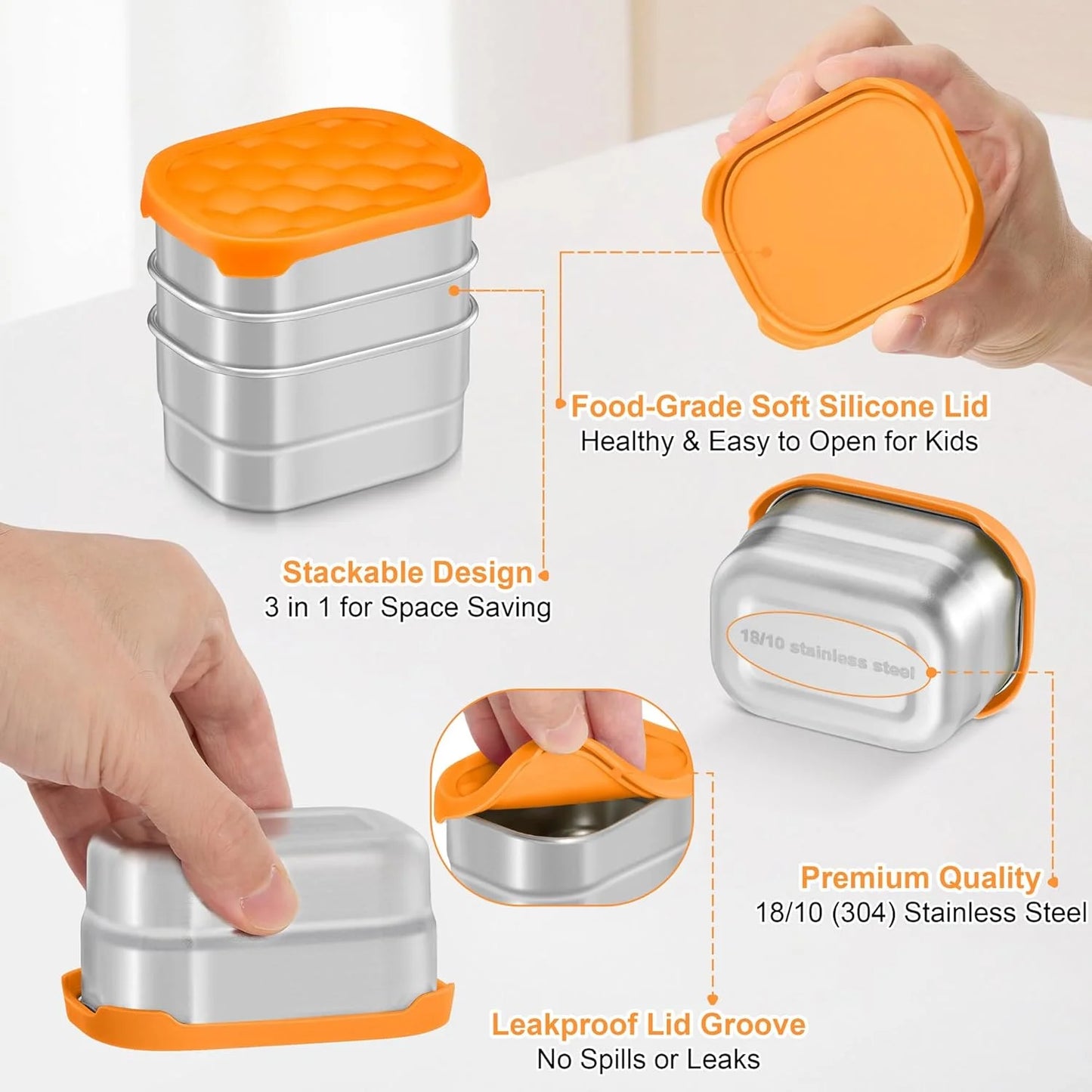 Food-Grade Soft Silicone Lid
Healthy & Easy to Open for Kids

Stackable Design
3 in 1 for Space Saving

18/10 stainless steel

Premium Quality
18/10 (304) Stainless Steel

Leakproof Lid Groove
No Spills or Leaks